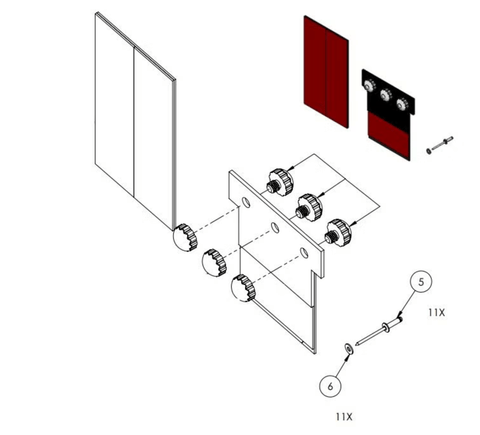 5

11X

6

11X